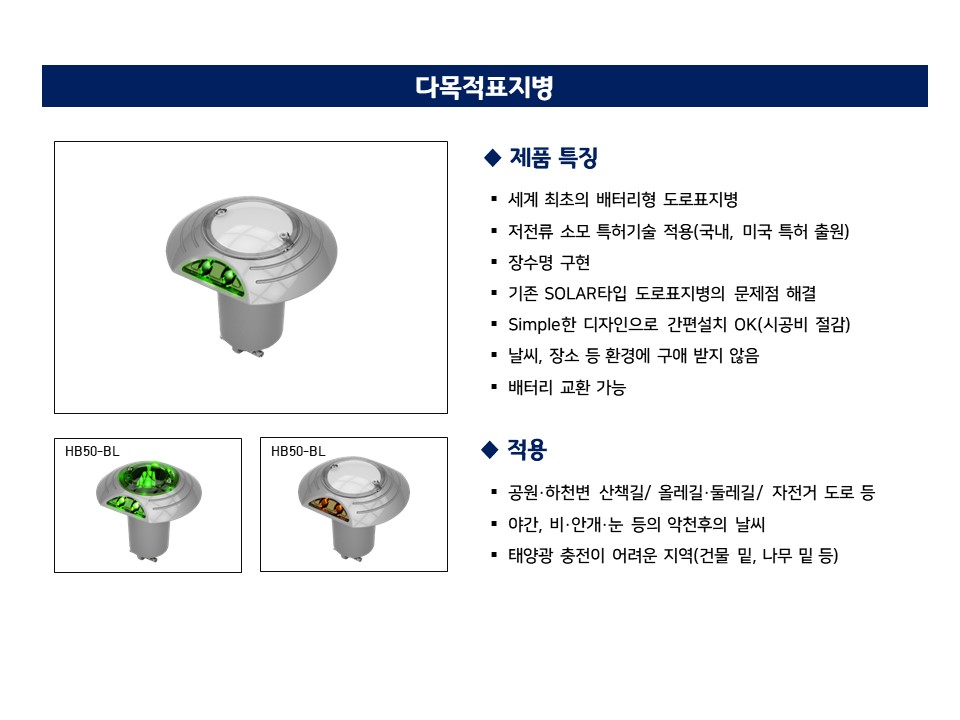 다목적표지병

HB50-BL

HB50-BL

◆ 제품 특징

▪ 세계 최초의 배터리형 도로표지병
▪ 저전류 소모 특허기술 적용(국내, 미국 특허 출원)
▪ 장수명 구현
▪ 기존 SOLAR타입 도로표지병의 문제점 해결
▪ Simple한 디자인으로 간편설치 OK(시공비 절감)
▪ 날씨, 장소 등 환경에 구애 받지 않음
▪ 배터리 교환 가능

◆ 적용

▪ 공원·하천변 산책길/ 올레길·둘레길/ 자전거 도로 등
▪ 야간, 비·안개·눈 등의 악천후의 날씨
▪ 태양광 충전이 어려운 지역(건물 밑, 나무 밑 등)